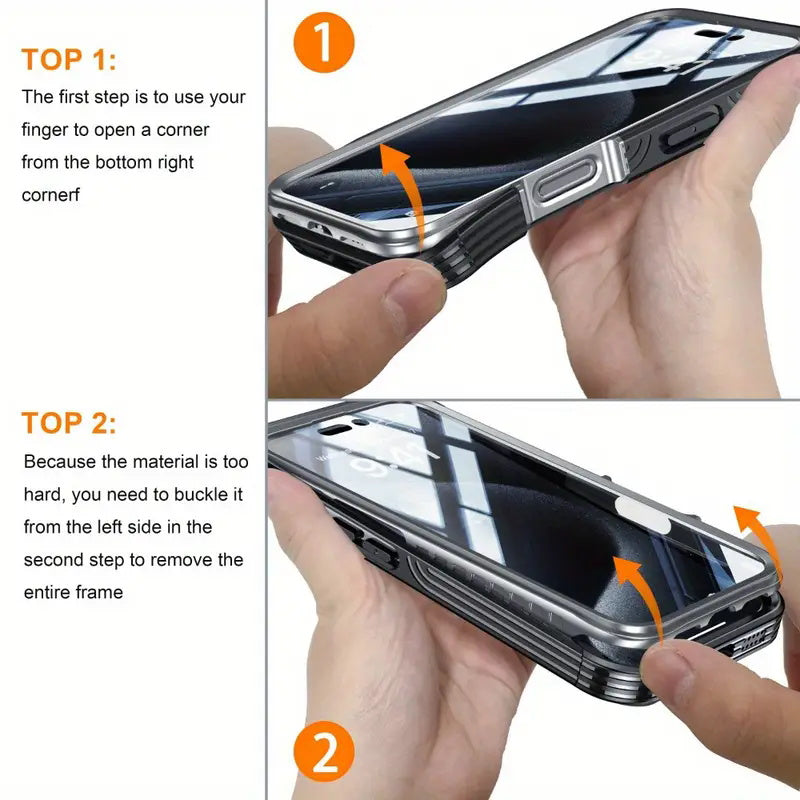 TOP 1:

The first step is to use your finger to open a corner from the bottom right cornerf

1

TOP 2:

Because the material is too hard, you need to buckle it from the left side in the second step to remove the entire frame

2